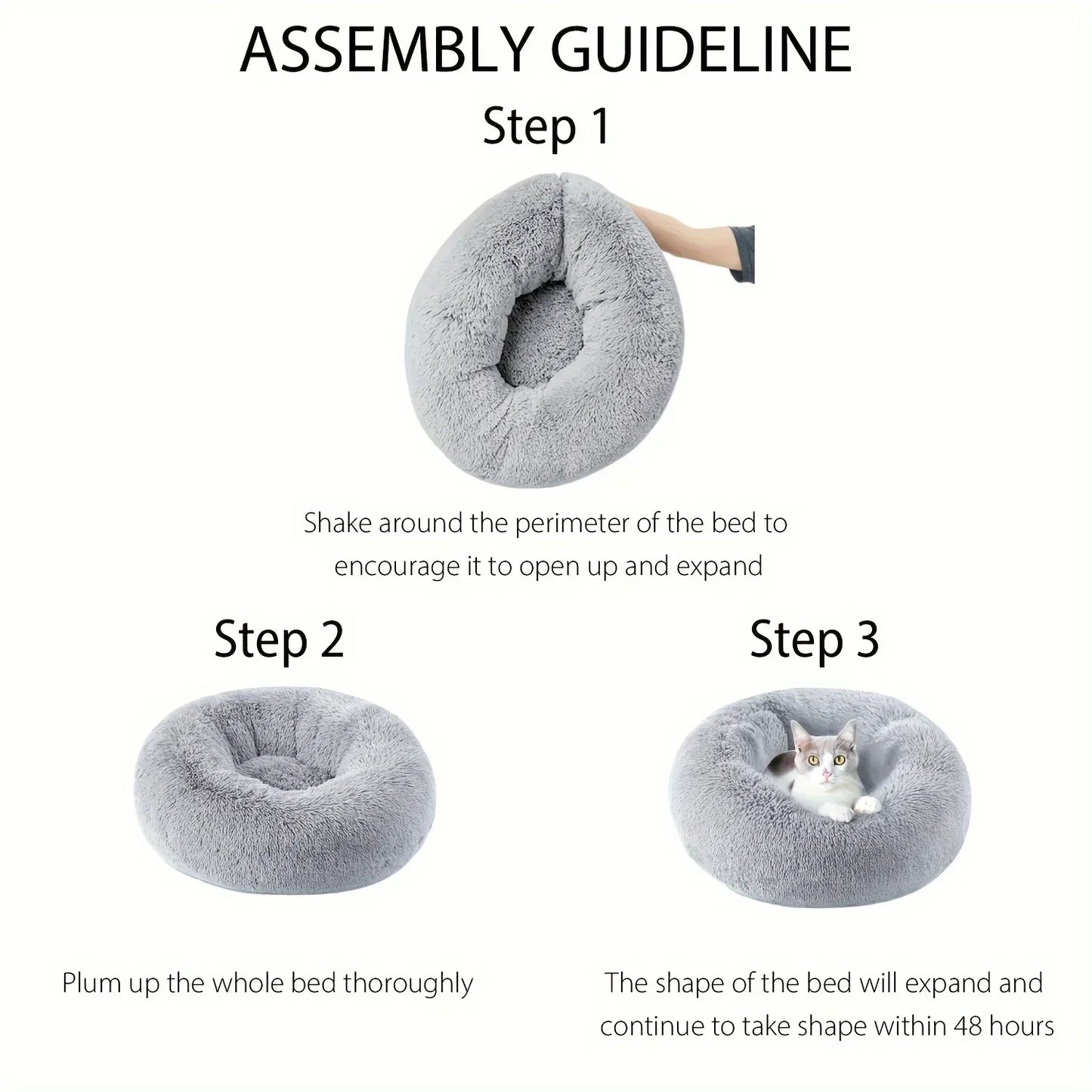 ASSEMBLY GUIDELINE

Step 1

Shake around the perimeter of the bed to encourage it to open up and expand

Step 2

Plum up the whole bed thoroughly

Step 3

The shape of the bed will expand and continue to take shape within 48 hours